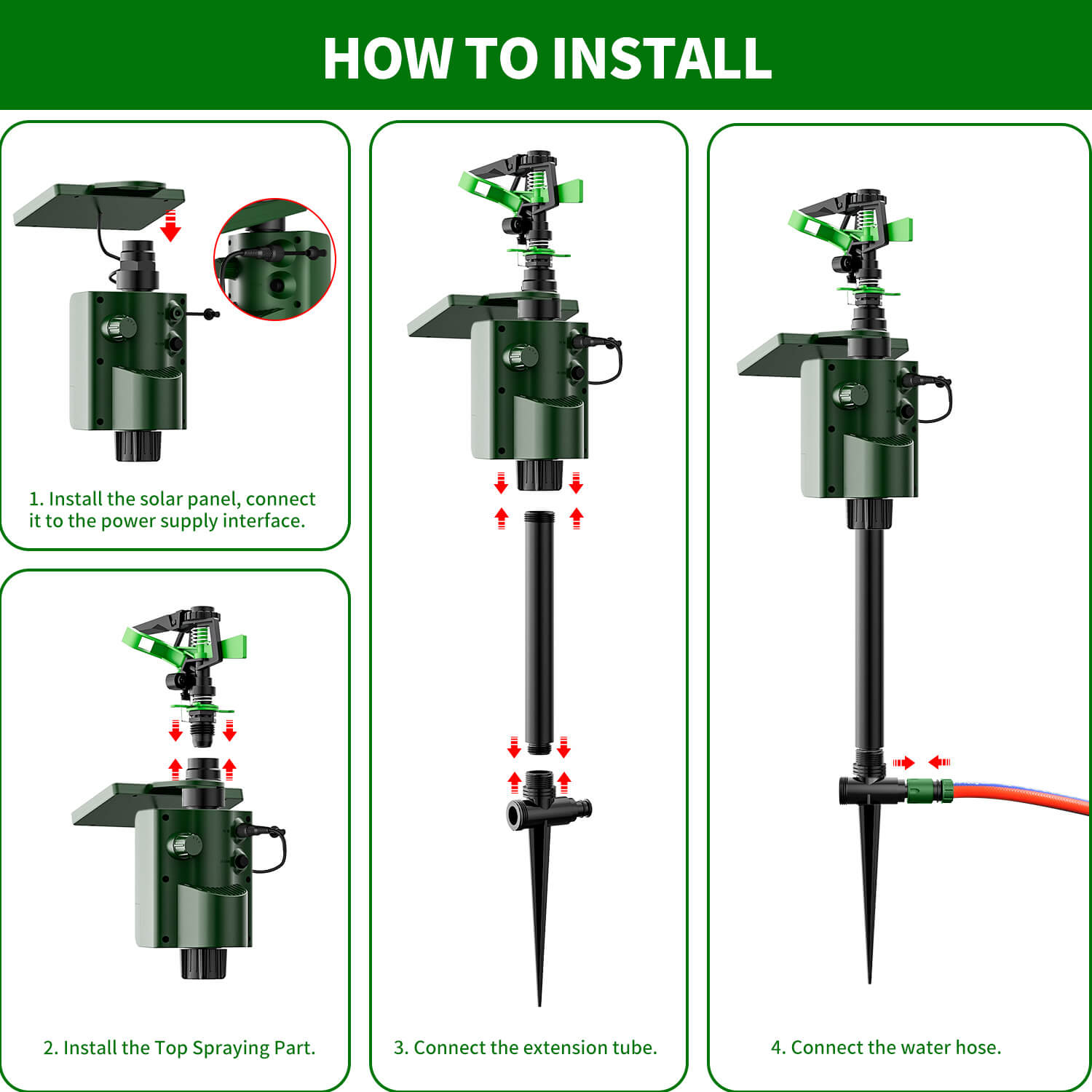 HOW TO INSTALL

1. Install the solar panel, connect it to the power supply interface.

2. Install the Top Spraying Part.

3. Connect the extension tube.

4. Connect the water hose.