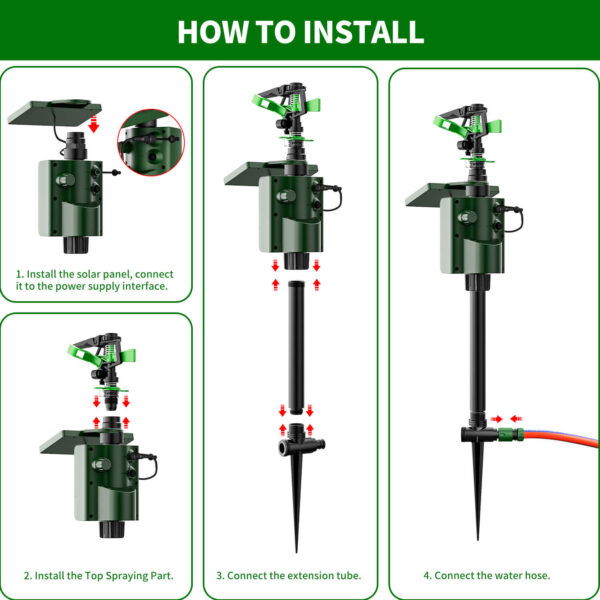 HOW TO INSTALL

1. Install the solar panel, connect it to the power supply interface.

2. Install the Top Spraying Part.

3. Connect the extension tube.

4. Connect the water hose.